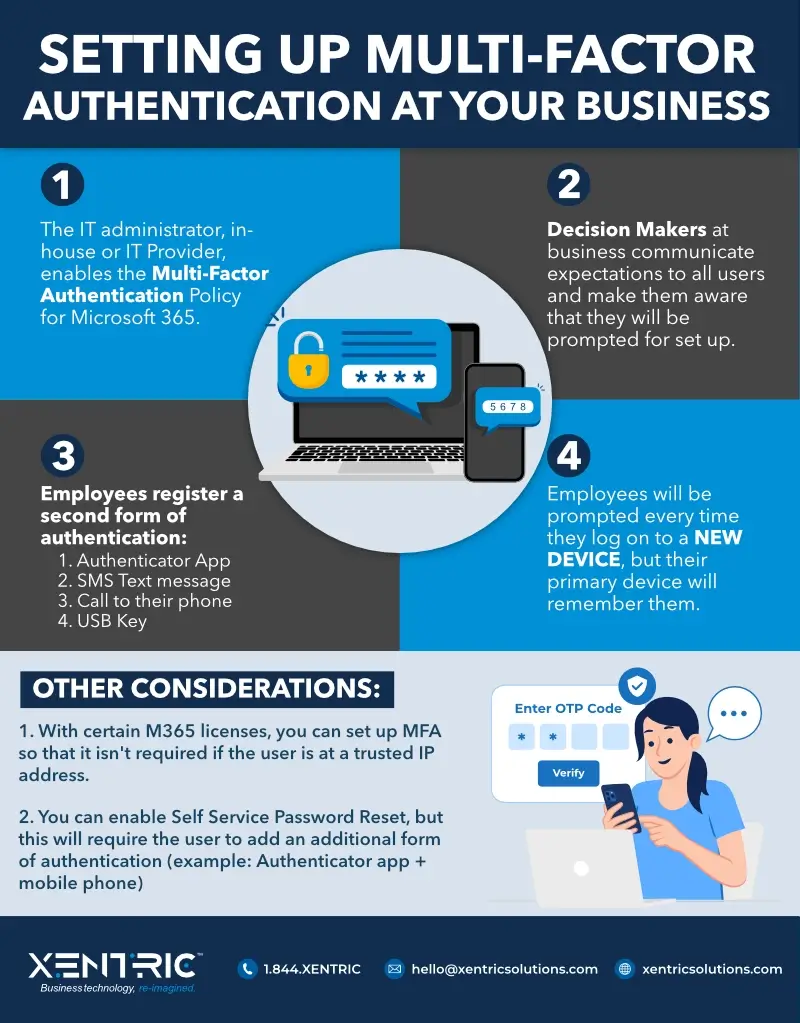 SETTING UP MULTI-FACTOR AUTHENTICATION AT YOUR BUSINESS

1

The IT administrator, in-house or IT Provider, enables the Multi-Factor Authentication Policy for Microsoft 365.

2

Decision Makers at business communicate expectations to all users and make them aware that they will be prompted for set up.

****

5678

3

Employees register a second form of authentication:
1. Authenticator App
2. SMS Text message
3. Call to their phone
4. USB Key

4

Employees will be prompted every time they log on to a NEW DEVICE, but their primary device will remember them.

OTHER CONSIDERATIONS:

1. With certain M365 licenses, you can set up MFA so that it isn't required if the user is at a trusted IP address.

2. You can enable Self Service Password Reset, but this will require the user to add an additional form of authentication (example: Authenticator app + mobile phone)

Enter OTP Code
* *
Verify

XENTRIC
Business technology, re-imagined.

1.844.XENTRIC

hello@xentricsolutions.com

xentricsolutions.com